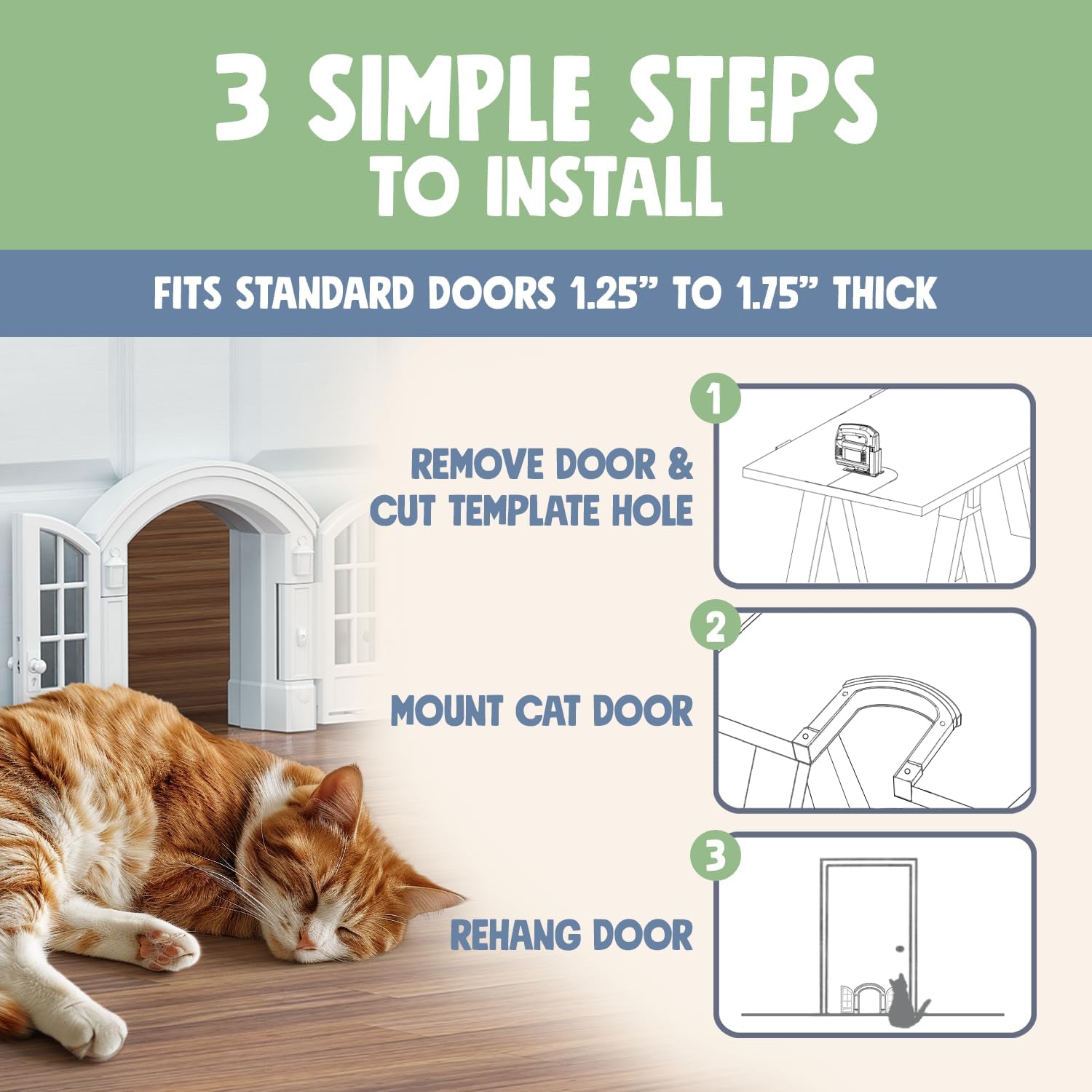 3 SIMPLE STEPS
TO INSTALL

FITS STANDARD DOORS 1.25” TO 1.75” THICK

1
REMOVE DOOR & CUT TEMPLATE HOLE

2
MOUNT CAT DOOR

3
REHANG DOOR