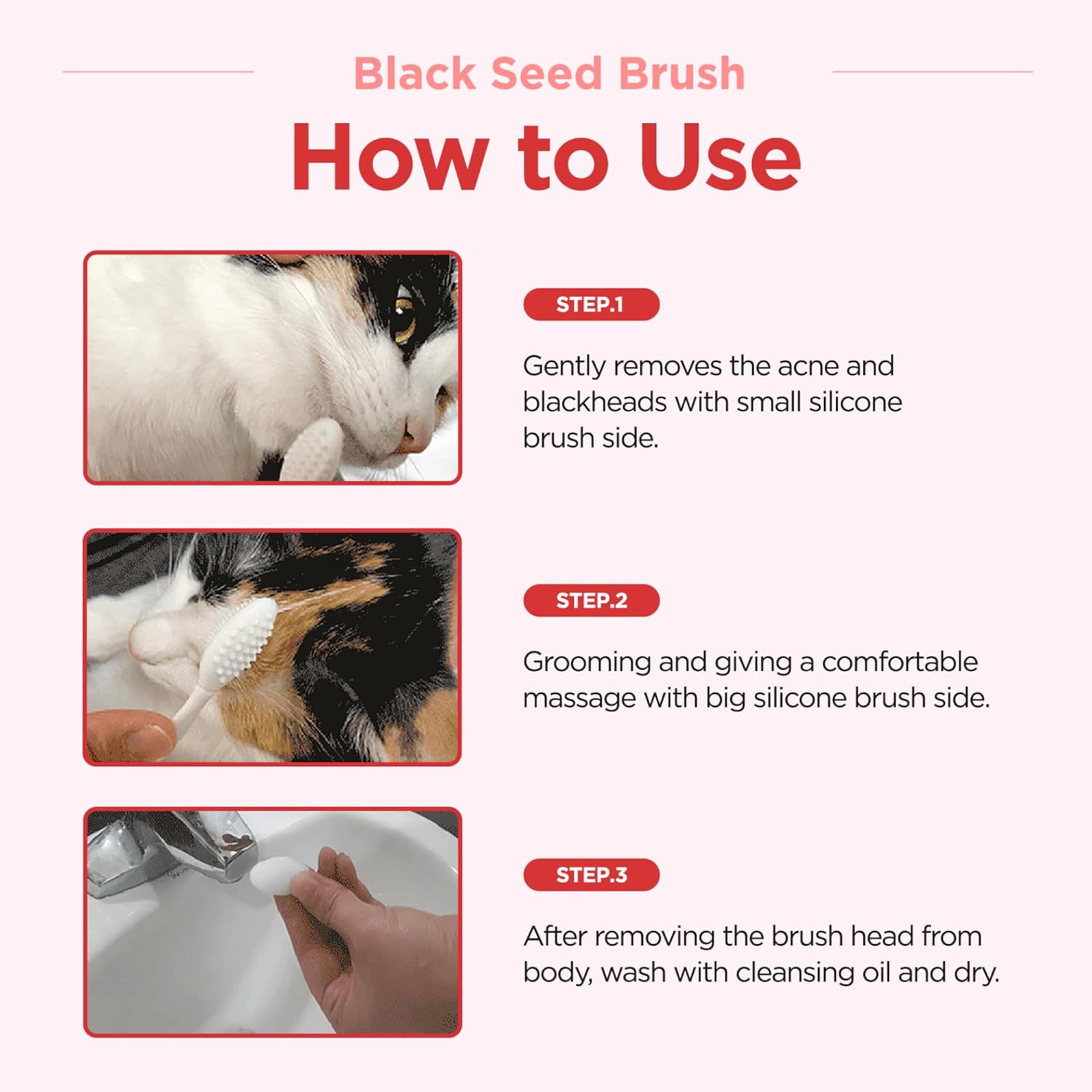 Black Seed Brush

How to Use

STEP.1

Gently removes the acne and blackheads with small silicone brush side.

STEP.2

Grooming and giving a comfortable massage with big silicone brush side.

STEP.3

After removing the brush head from body, wash with cleansing oil and dry.