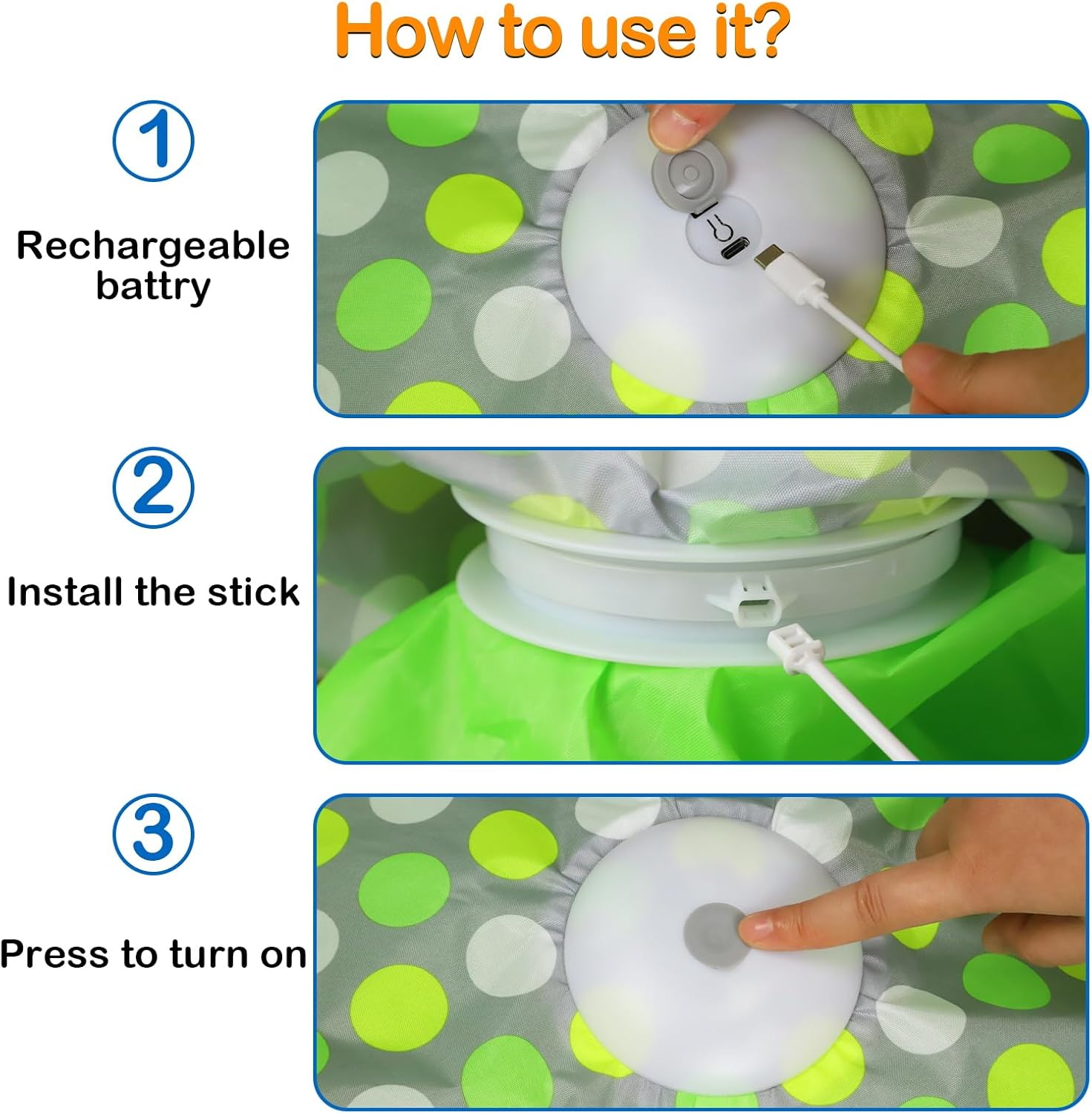 How to use it?

1

Rechargeable battry

2

Install the stick

3

Press to turn on