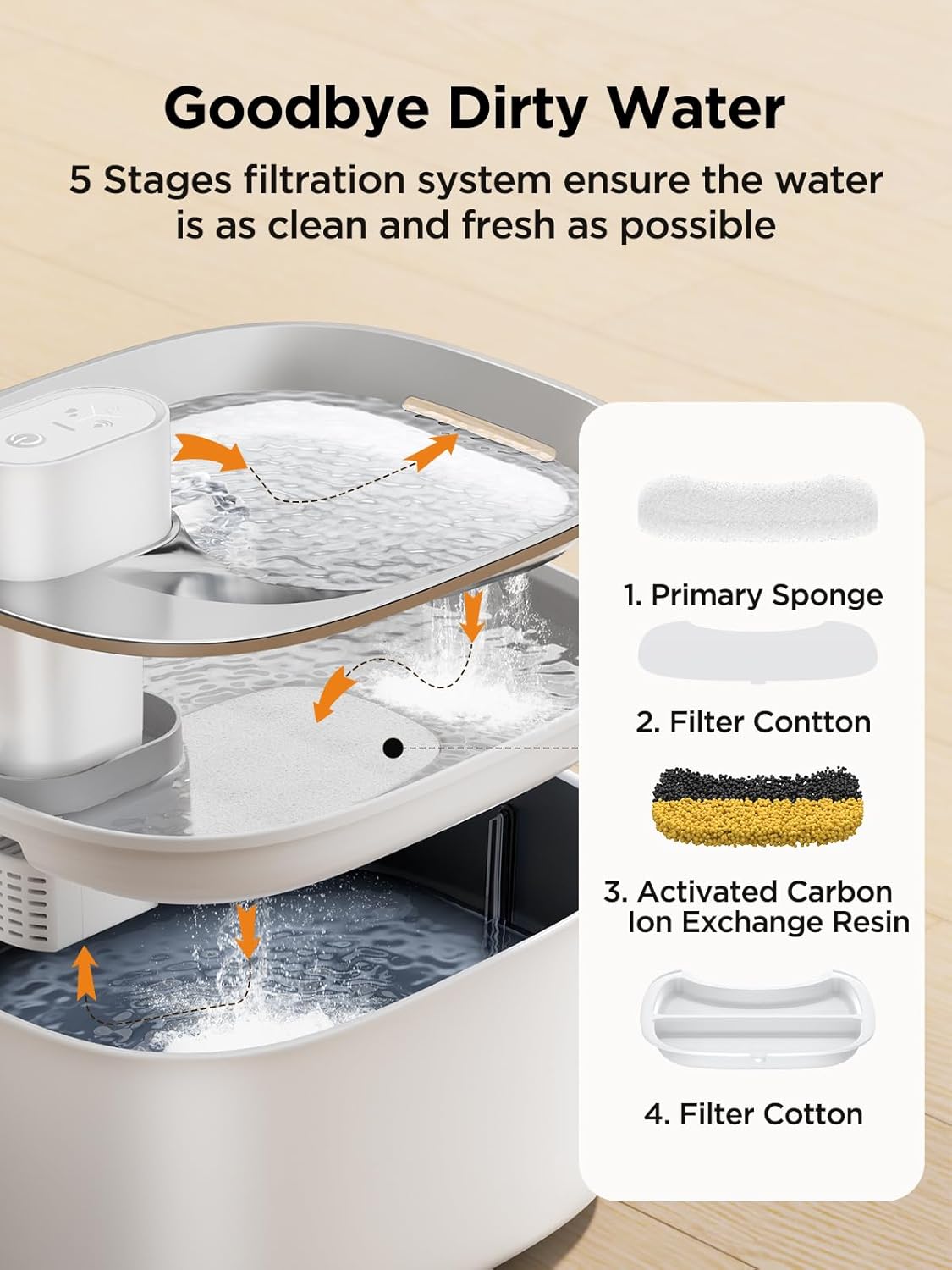 Goodbye Dirty Water

5 Stages filtration system ensure the water is as clean and fresh as possible

1. Primary Sponge

2. Filter Contton

3. Activated Carbon Ion Exchange Resin

4. Filter Cotton